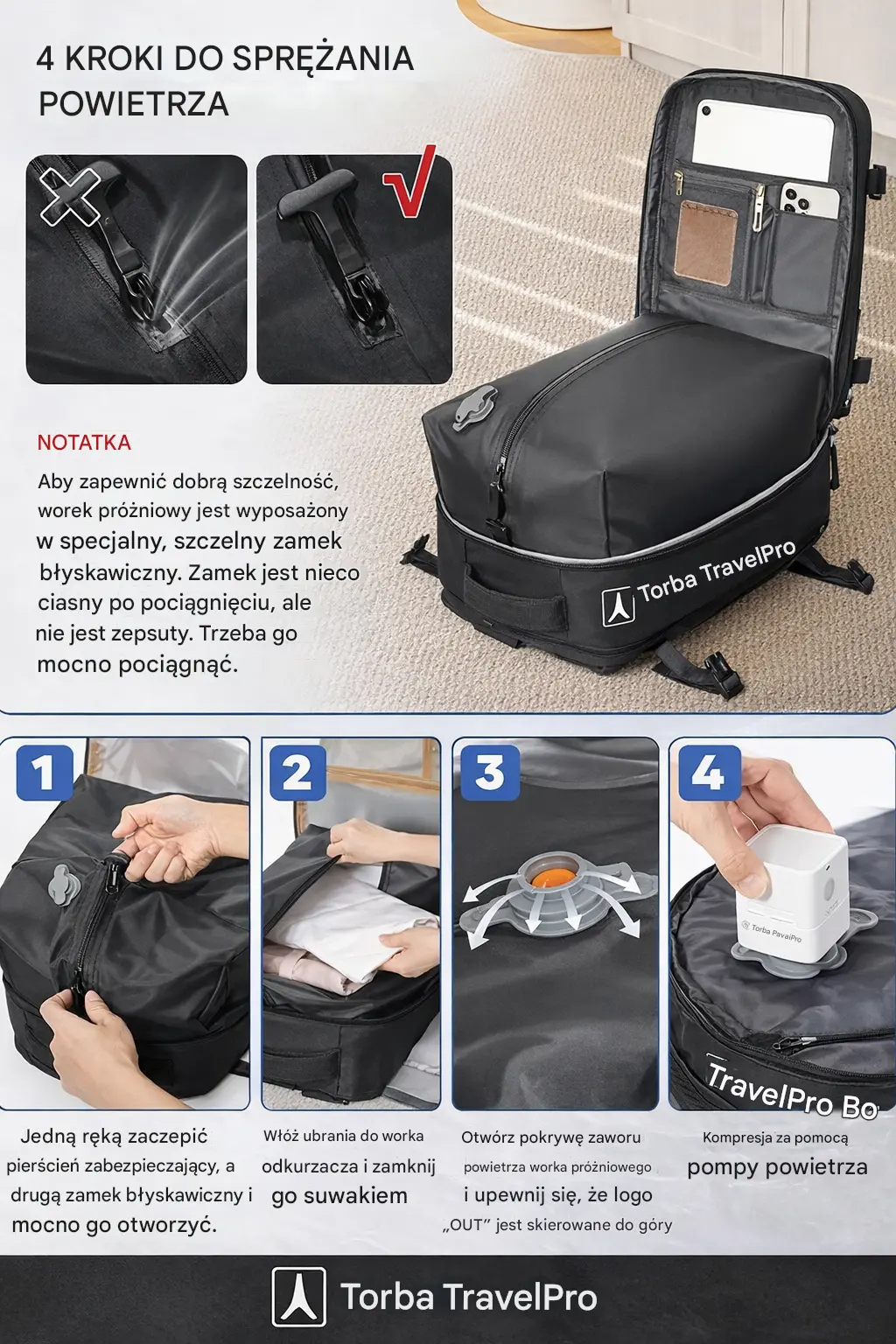 4 KROKI DO SPRĘŻANIA POWIETRZA

NOTATKA

Aby zapewnić dobrą szczelność, worek próżniowy jest wyposażony w specjalny, szczelny zamek błyskawiczny. Zamek jest nieco ciasny po pociągnięciu, ale nie jest zepsuty. Trzeba go mocno pociągnąć.

Torba TravelPro

1

2

3

4

Torba PavaiPro

TravelPro Bo

Jedną ręką zaczepić pierścień zabezpieczający, a drugą zamek błyskawiczny i mocno go otworzyć.

Włóż ubrania do worka odkurzacza i zamknij go suwakiem

Otwórz pokrywę zaworu powietrza worka próżniowego i upewnij się, że logo „OUT" jest skierowane do góry

Kompresja za pomocą pompy powietrza

Torba TravelPro